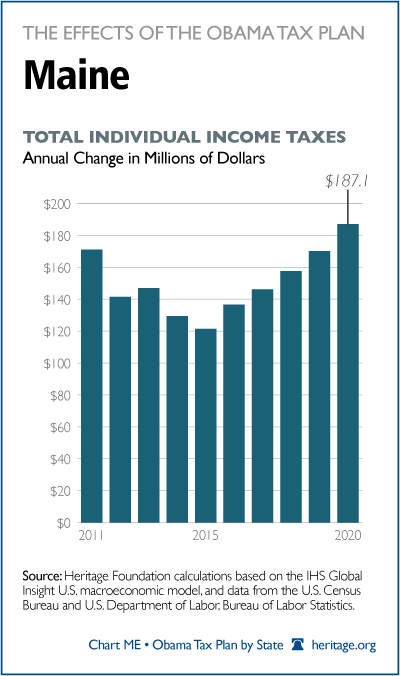 THE EFFECTS OF THE OBAMA TAX PLAN

Maine

TOTAL INDIVIDUAL INCOME TAXES
Annual Change in Millions of Dollars

$187.1

$200
$180
$160
$140
$120
$100
$80
$60
$40
$20
$0

2011
2015
2020

Source: Heritage Foundation calculations based on the IHS Global Insight U.S. macroeconomic model, and data from the U.S. Census Bureau and U.S. Department of Labor, Bureau of Labor Statistics.

Chart ME • Obama Tax Plan by State heritage.org